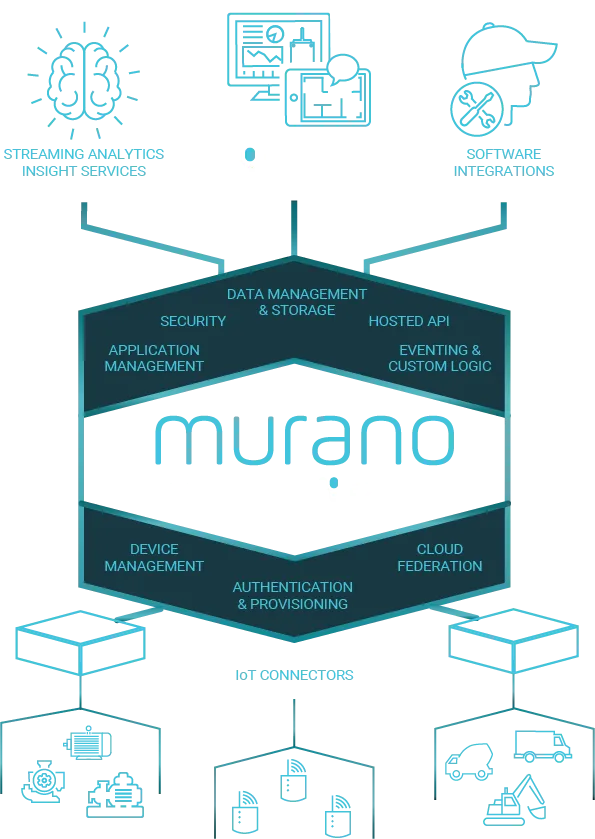 STREAMING ANALYTICS INSIGHT SERVICES

SOFTWARE INTEGRATIONS

DATA MANAGEMENT & STORAGE

SECURITY

HOSTED API

APPLICATION MANAGEMENT

EVENTING & CUSTOM LOGIC

murano

DEVICE MANAGEMENT

CLOUD FEDERATION

AUTHENTICATION & PROVISIONING

IoT CONNECTORS